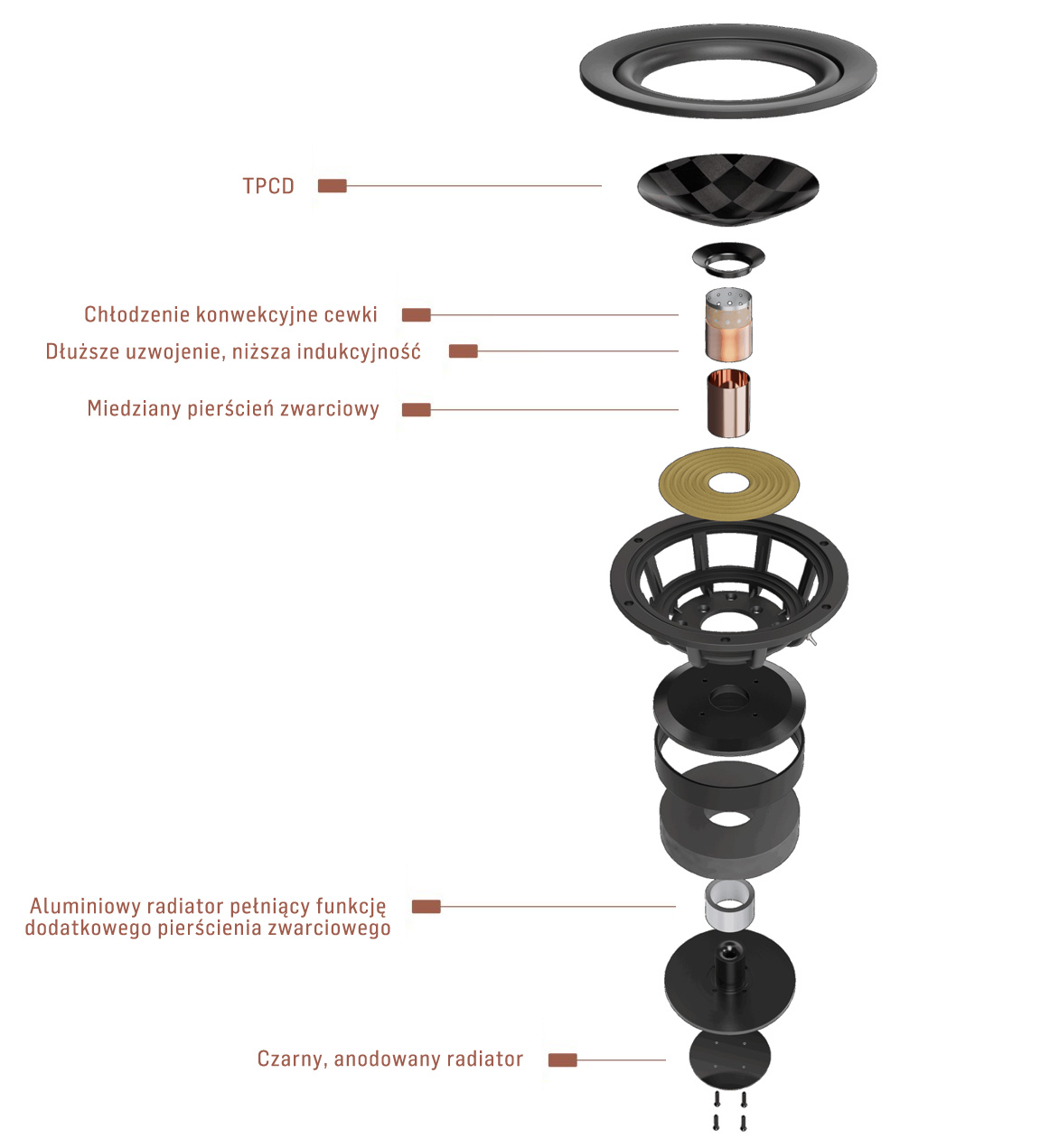 TPCD

Chłodzenie konwekcyjne cewki

Dłuższe uzwojenie, niższa indukcyjność

Miedziany pierścień zwarciowy

Aluminiowy radiator pełniący funkcję dodatkowego pierścienia zwarciowego

Czarny, anodowany radiator