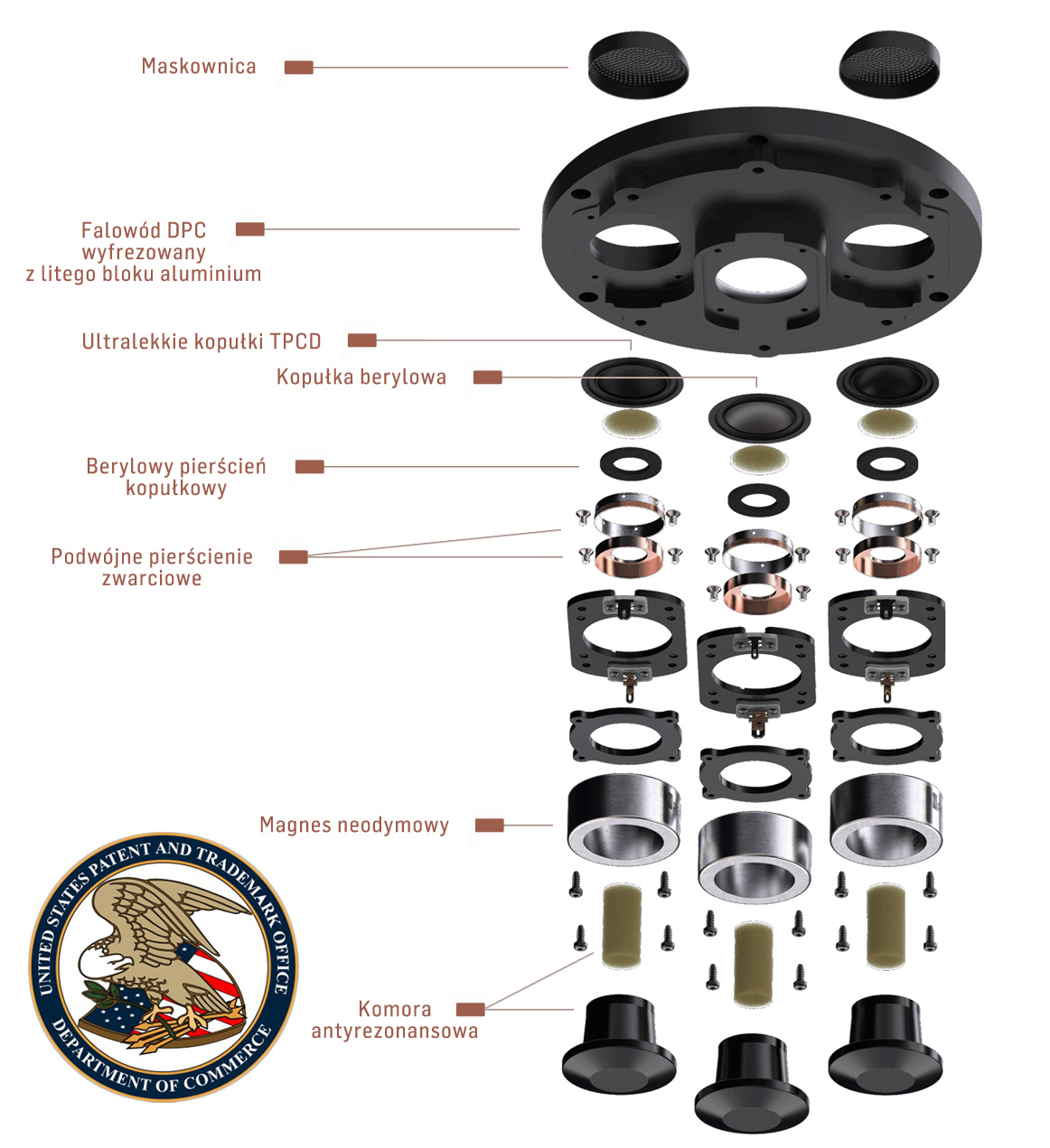 Maskownica

Falowód DPC wyfrezowany z litego bloku aluminium

Ultralekkie kopułki TPCD

Kopułka berylowa

Berylowy pierścień kopułkowy

Podwójne pierścienie zwarciowe

Magnes neodymowy

Komora antyrezonansowa

UNITED STATES PATENT AND TRADEMARK OFFICE
DEPARTMENT OF COMMERCE